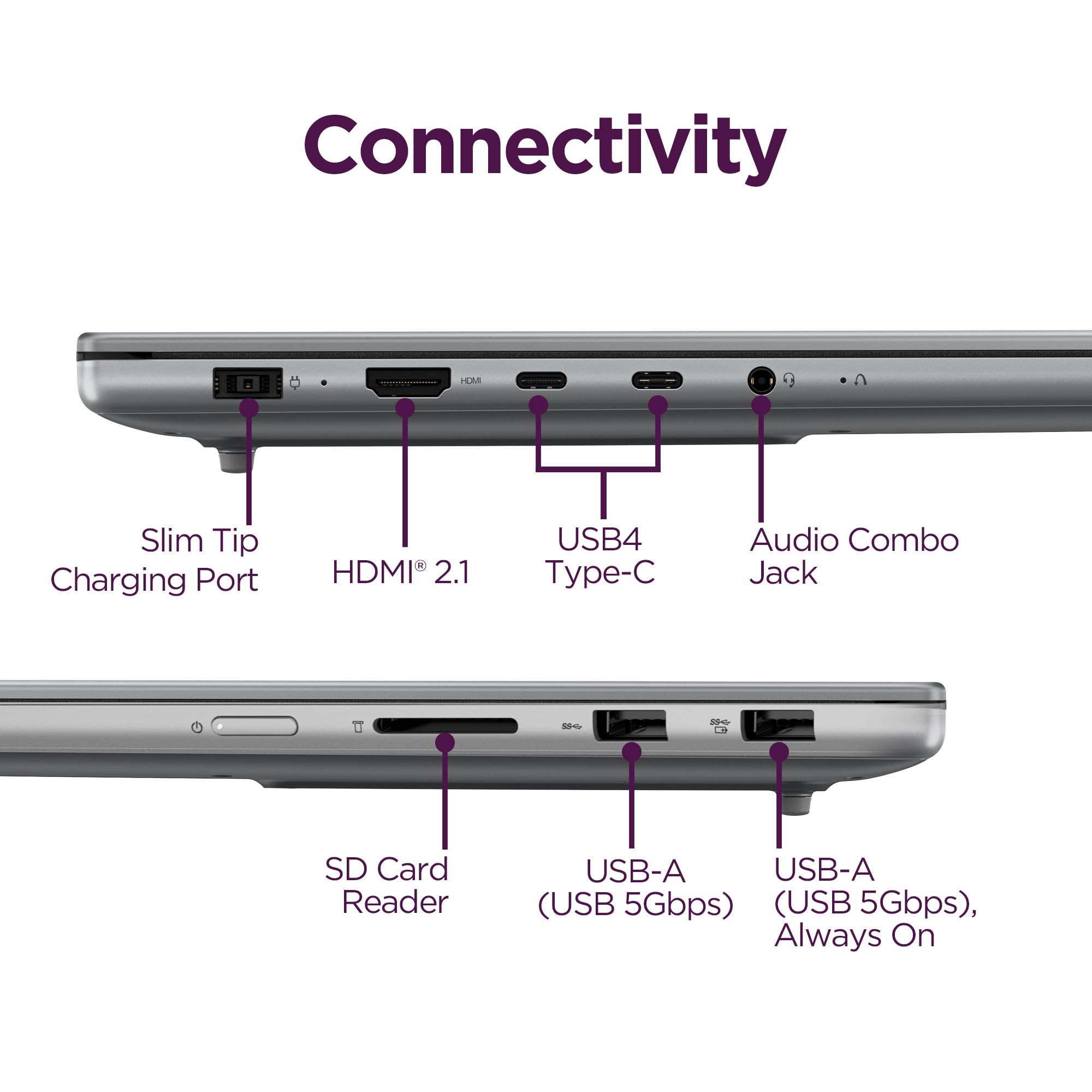 Connectivity

HDMI

Slim Tip Charging Port

HDMI® 2.1

USB4 Type-C

Audio Combo Jack

SD Card Reader

USB-A (USB 5Gbps)

USB-A (USB 5Gbps), Always On